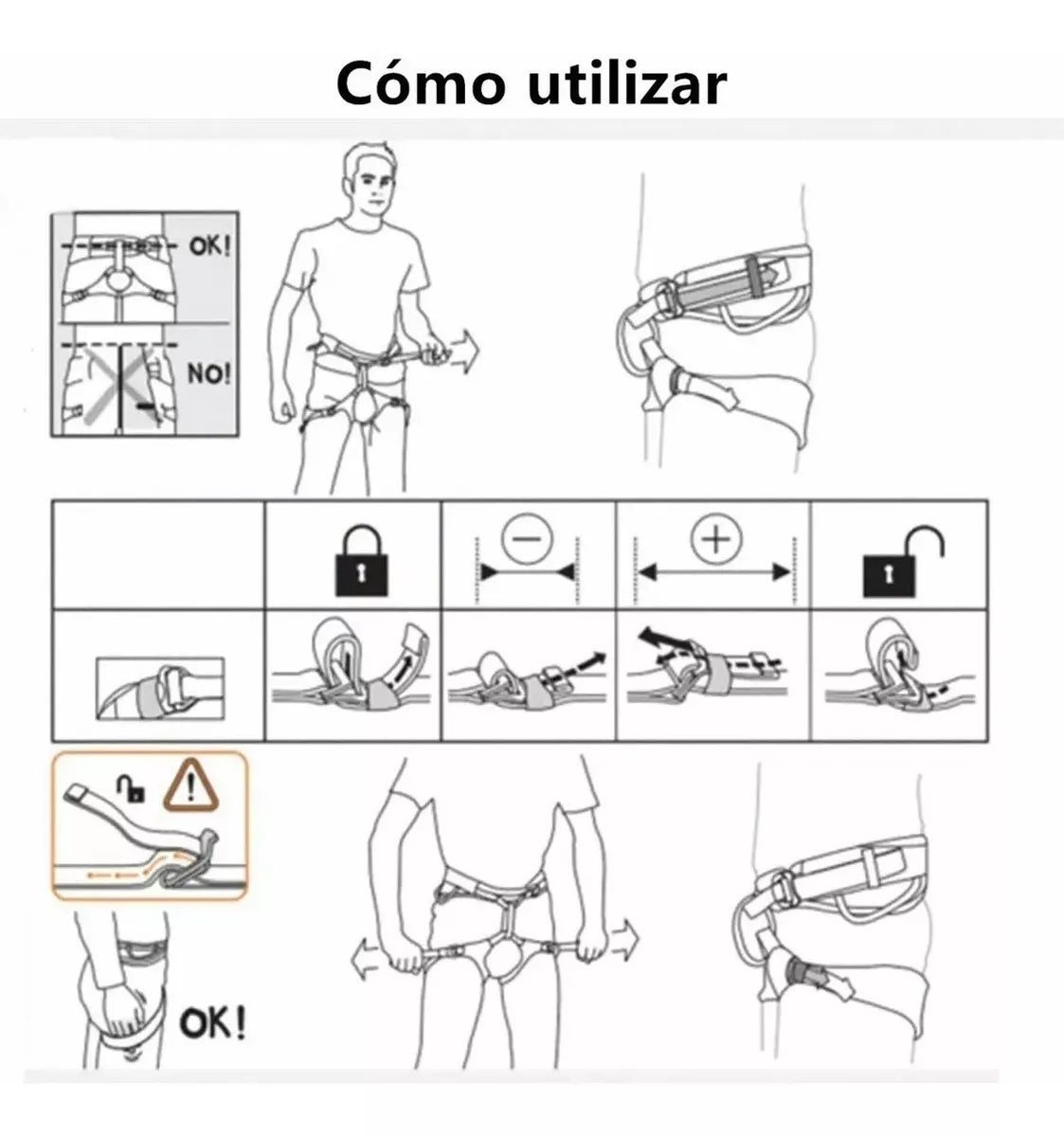 Cómo utilizar

OK!

NO!

OK!